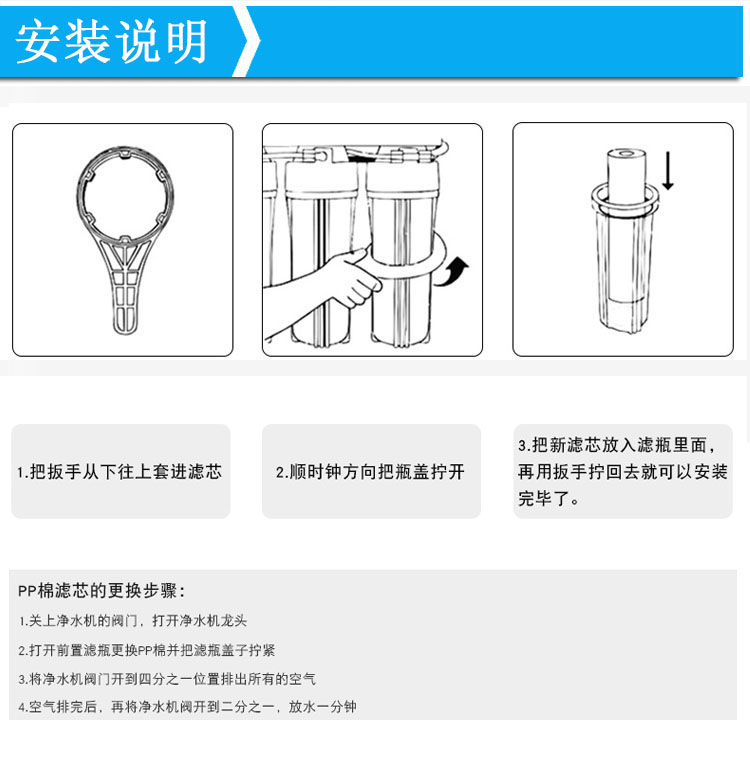 安装说明

1.把扳手从下往上套进滤芯

2.顺时钟方向把瓶盖拧开

3.把新滤芯放入滤瓶里面，再用扳手拧回去就可以安装完毕了。

PP棉滤芯的更换步骤：

1.关上净水机的阀门，打开净水机龙头

2.打开前置滤瓶更换PP棉并把滤瓶盖子拧紧

3.将净水机阀门开到四分之一位置排出所有的空气

4.空气排完后，再将净水机阀开到二分之一，放水一分钟